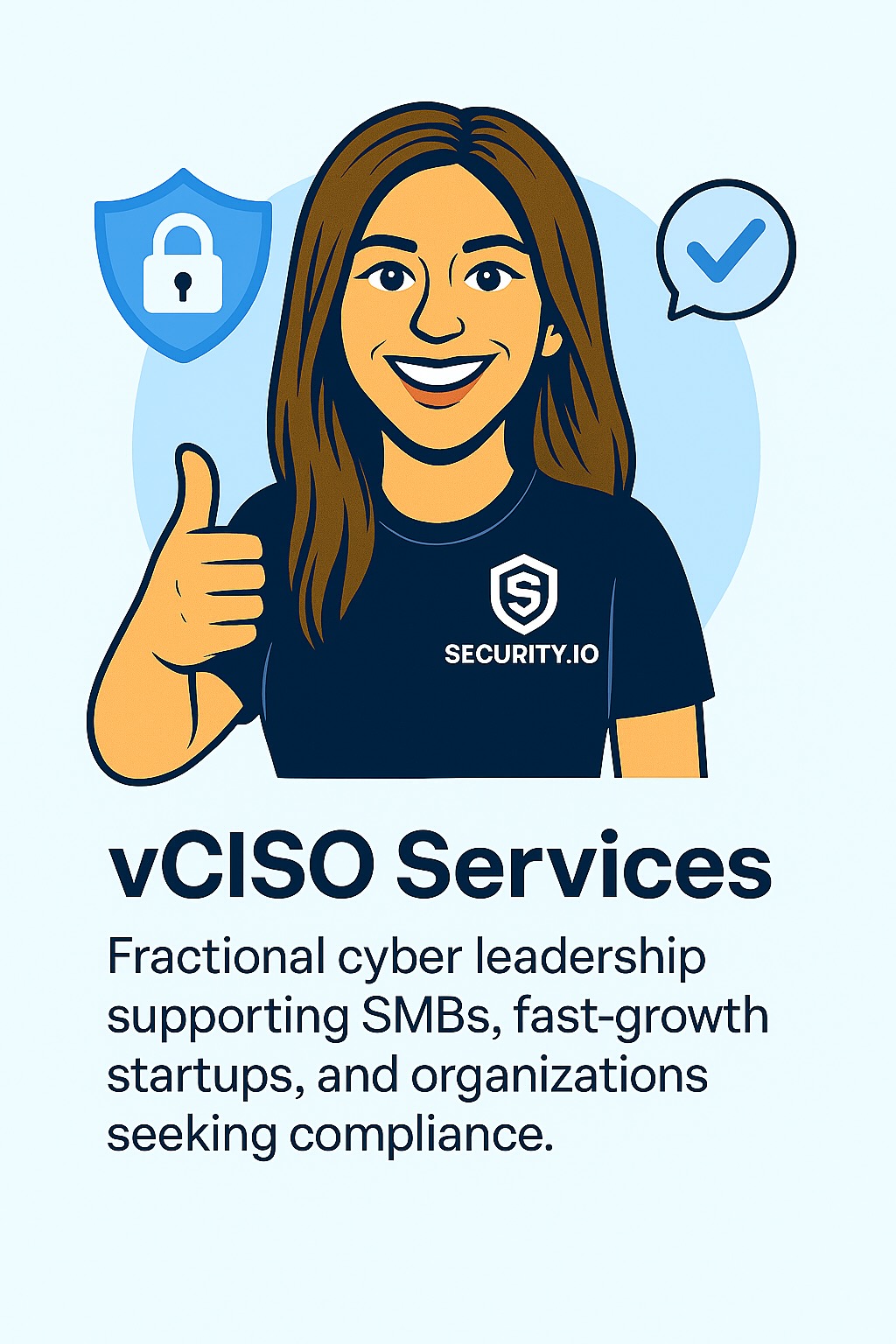 S
SECURITY.IO

vCISO Services

Fractional cyber leadership supporting SMBs, fast-growth startups, and organizations seeking compliance.